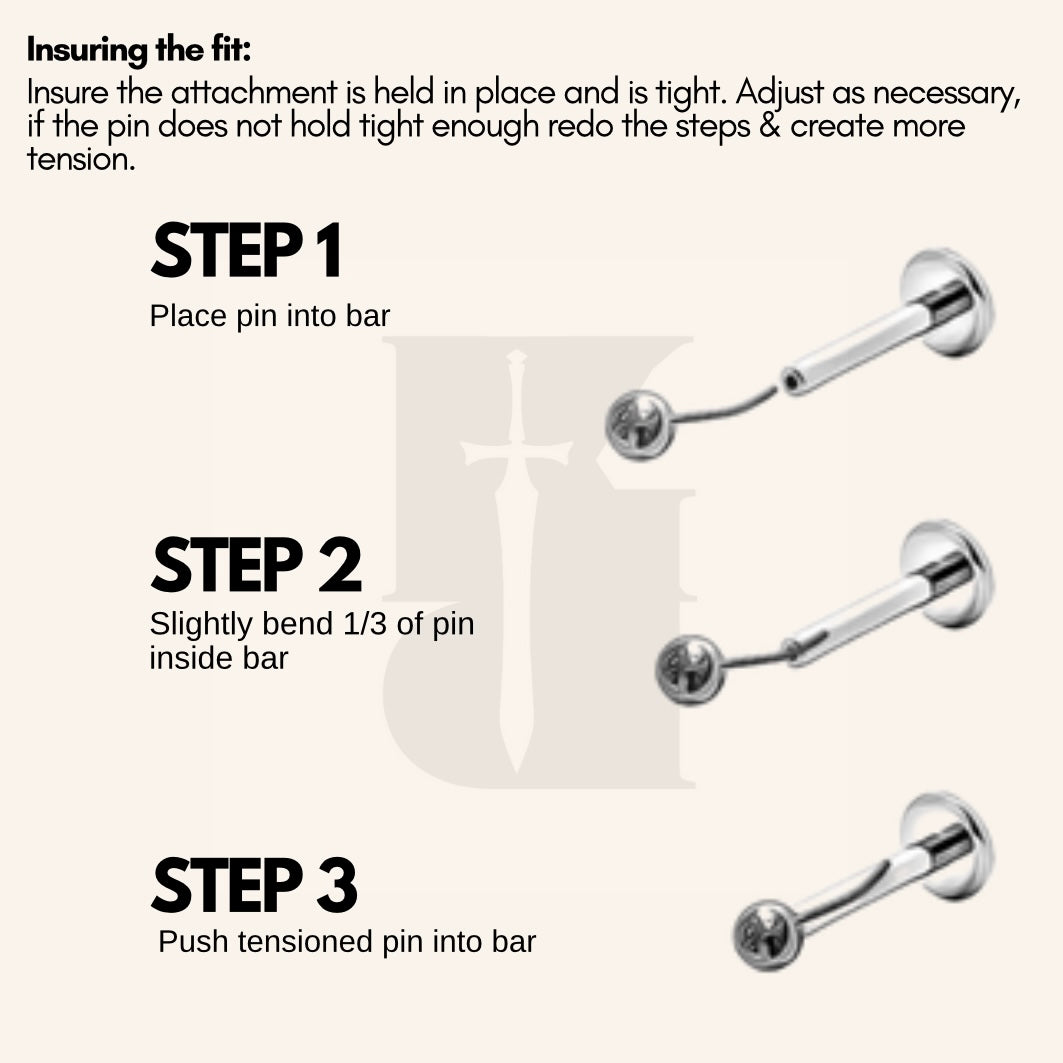 Insuring the fit:
Insure the attachment is held in place and is tight. Adjust as necessary, if the pin does not hold tight enough redo the steps & create more tension.

STEP 1
Place pin into bar

STEP 2
Slightly bend 1/3 of pin inside bar

STEP 3
Push tensioned pin into bar